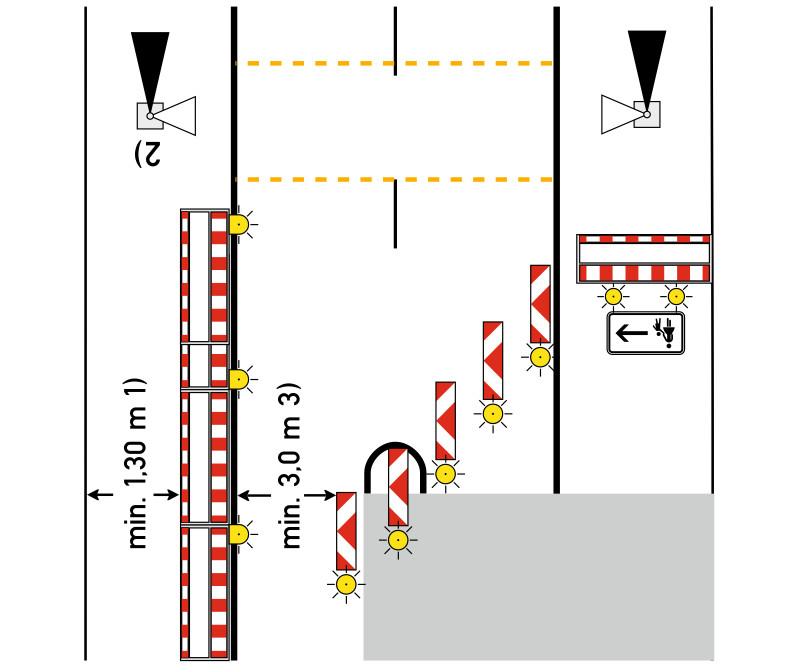 2)

min. 1,30 m 1)

min. 3,0 m 3)