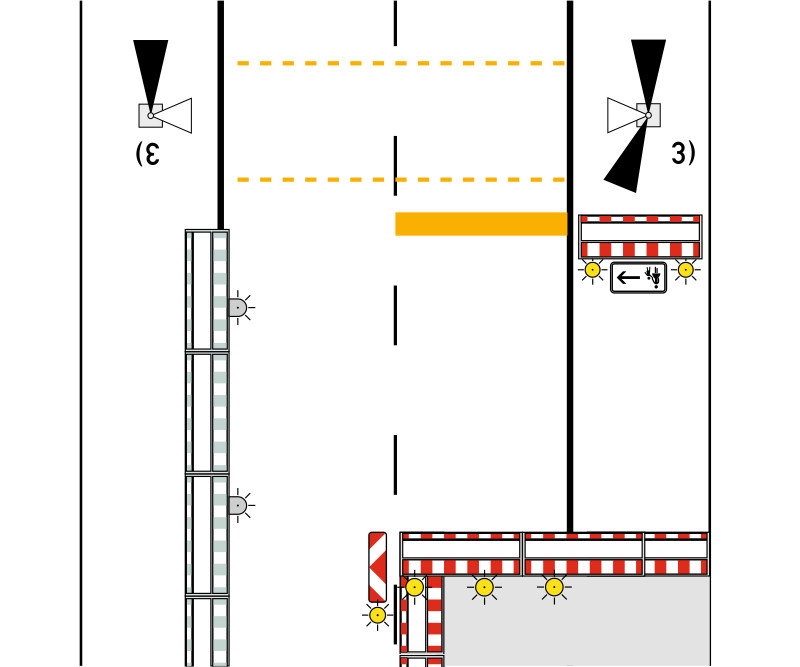 3)

3)